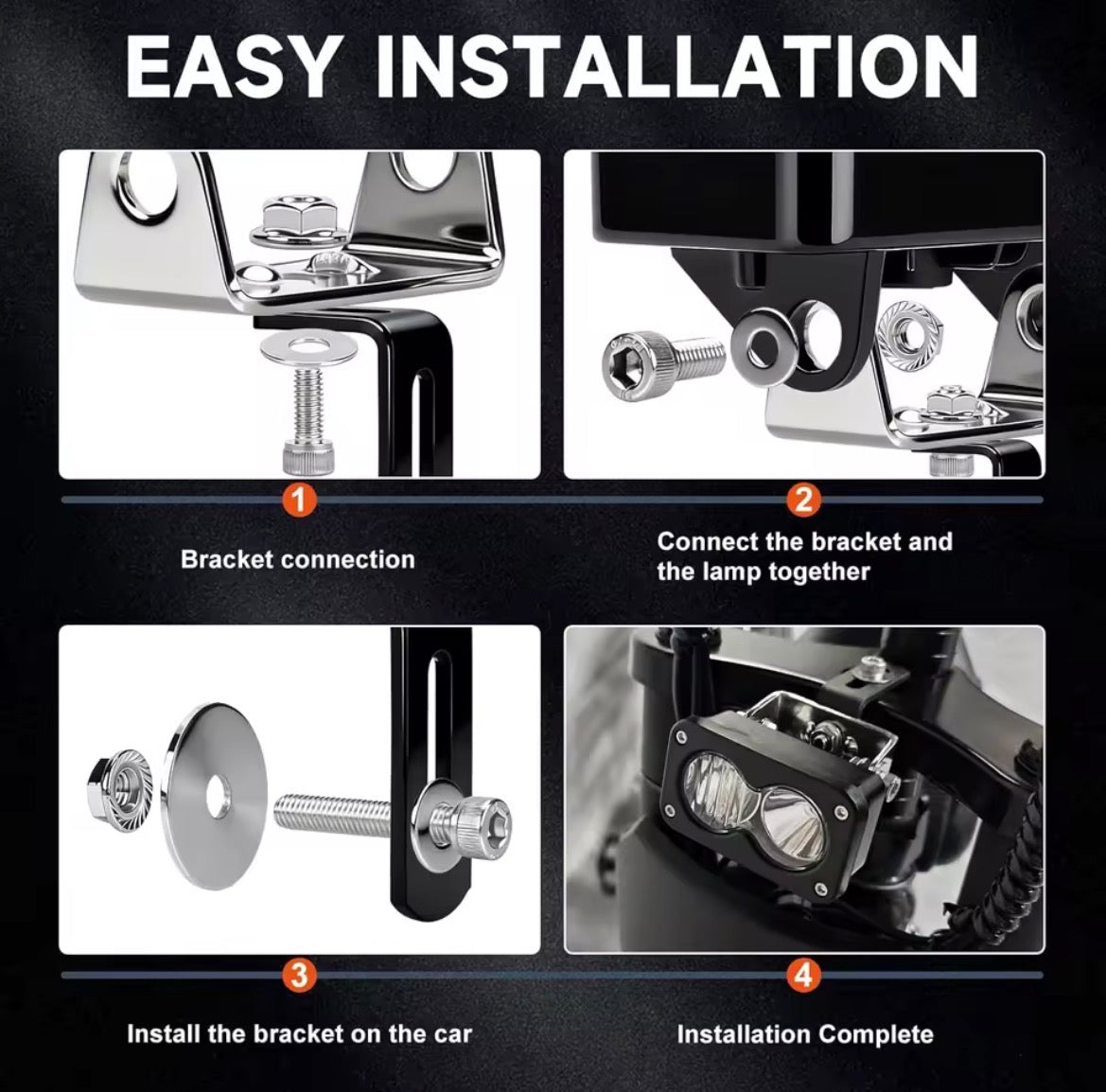 EASY INSTALLATION

1

Bracket connection

2

Connect the bracket and the lamp together

3

Install the bracket on the car

4

Installation Complete